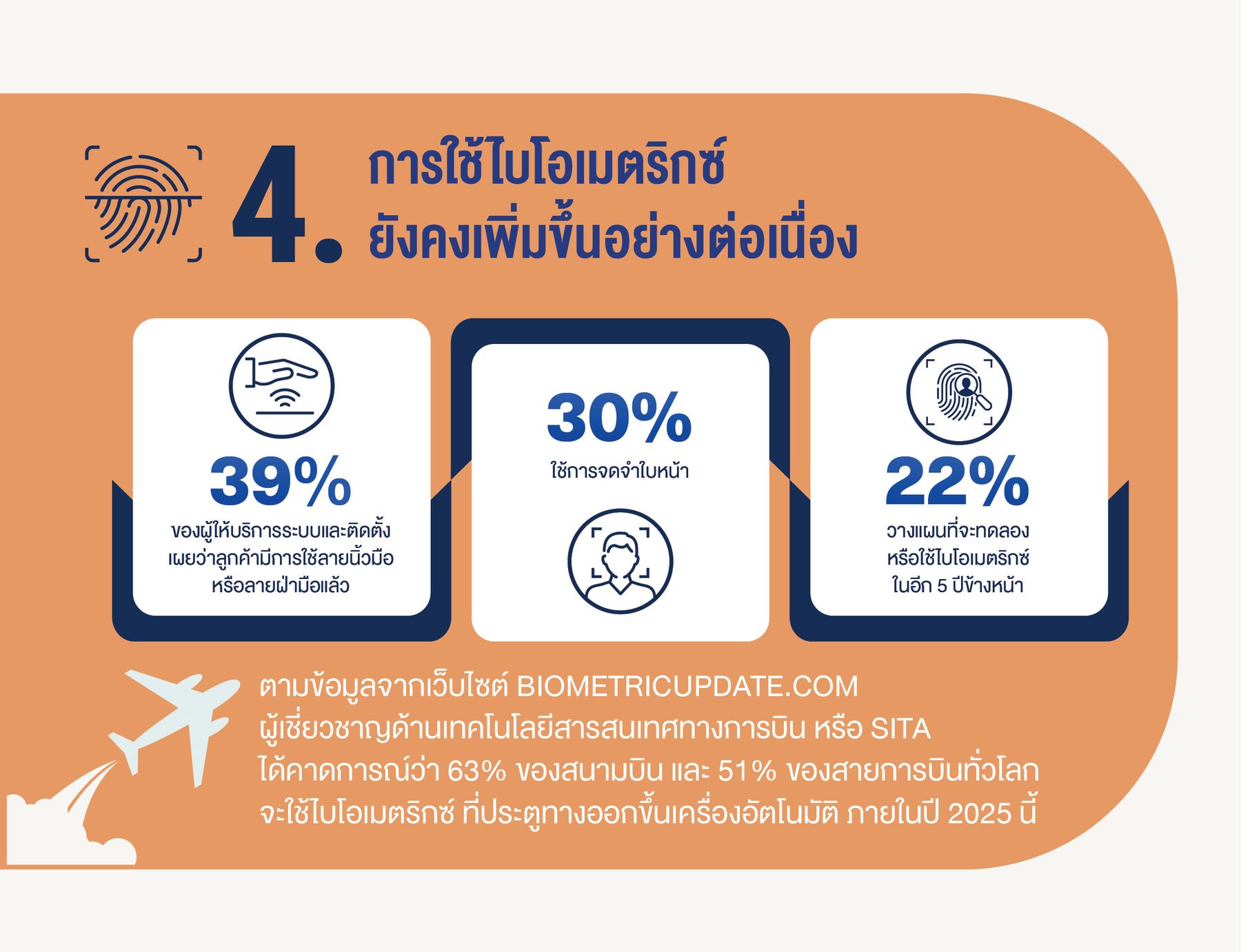 4. การใช้ไบโอเมตริกซ์ ยังคงเพิ่มขึ้นอย่างต่อเนื่อง

39%
ของผู้ให้บริการระบบและติดตั้ง เผยว่าลูกค้ามีการใช้ลายนิ้วมือ หรือลายฝ่ามือแล้ว

30%
ใช้การจดจำใบหน้า

22%
วางแผนที่จะทดลอง หรือใช้ไบโอเมตริกซ์ ในอีก 5 ปีข้างหน้า

ตามข้อมูลจากเว็บไซต์ BIOMETRICUPDATE.COM ผู้เชี่ยวชาญด้านเทคโนโลยีสารสนเทศทางการบิน หรือ SITA ได้คาดการณ์ว่า 63% ของสนามบิน และ 51% ของสายการบินทั่วโลก จะใช้ไบโอเมตริกซ์ ที่ประตูทางออกขึ้นเครื่องอัตโนมัติ ภายในปี 2025 นี้