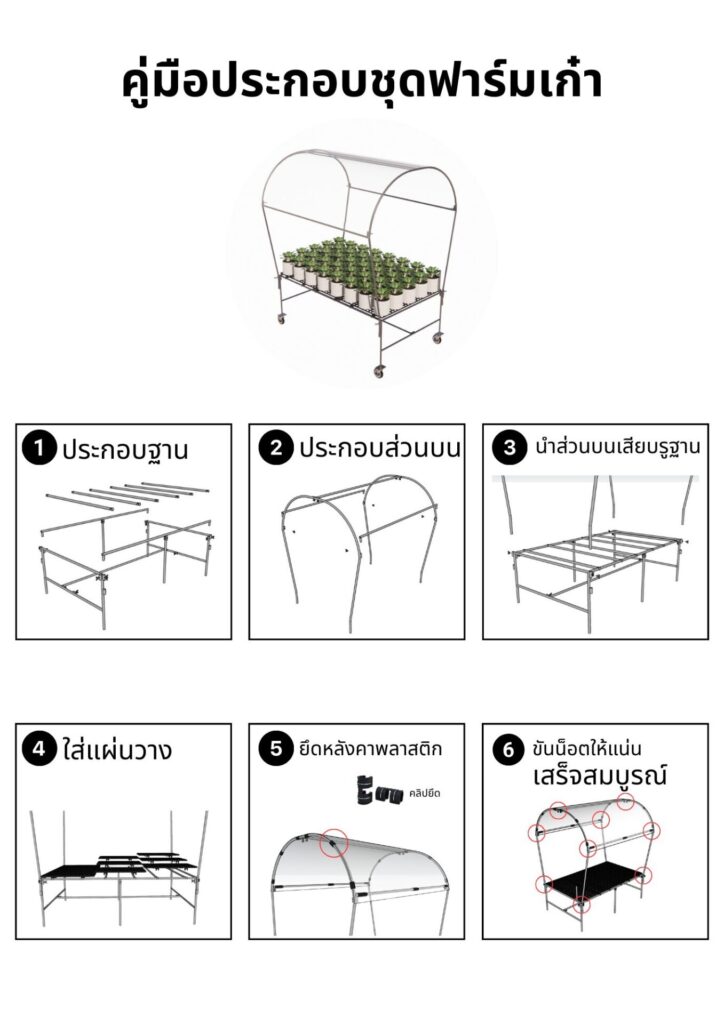 คู่มือประกอบชุดฟาร์มเก๋า

1 ประกอบฐาน

2 ประกอบส่วนบน

3 นำส่วนบนเสียบรูฐาน

4 ใส่แผ่นวาง

5 ยึดหลังคาพลาสติก

คลิปยึด

6 ขันน็อตให้แน่น
เสร็จสมบูรณ์