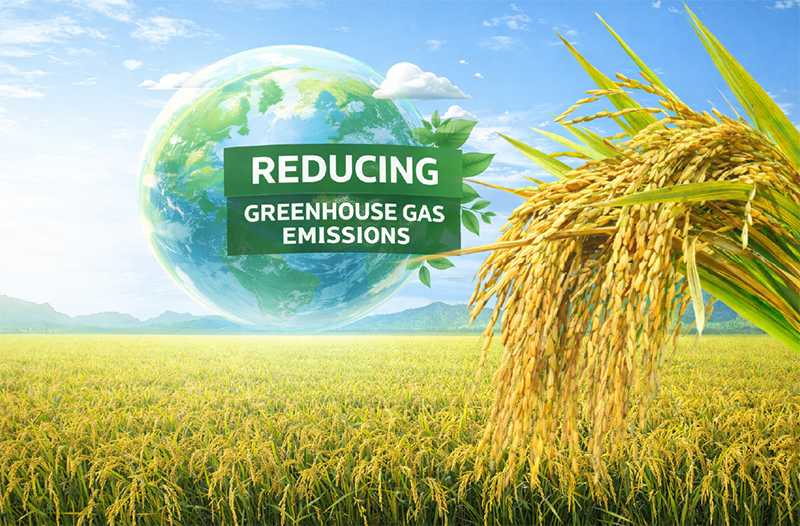 REDUCING
GREENHOUSE GAS EMISSIONS