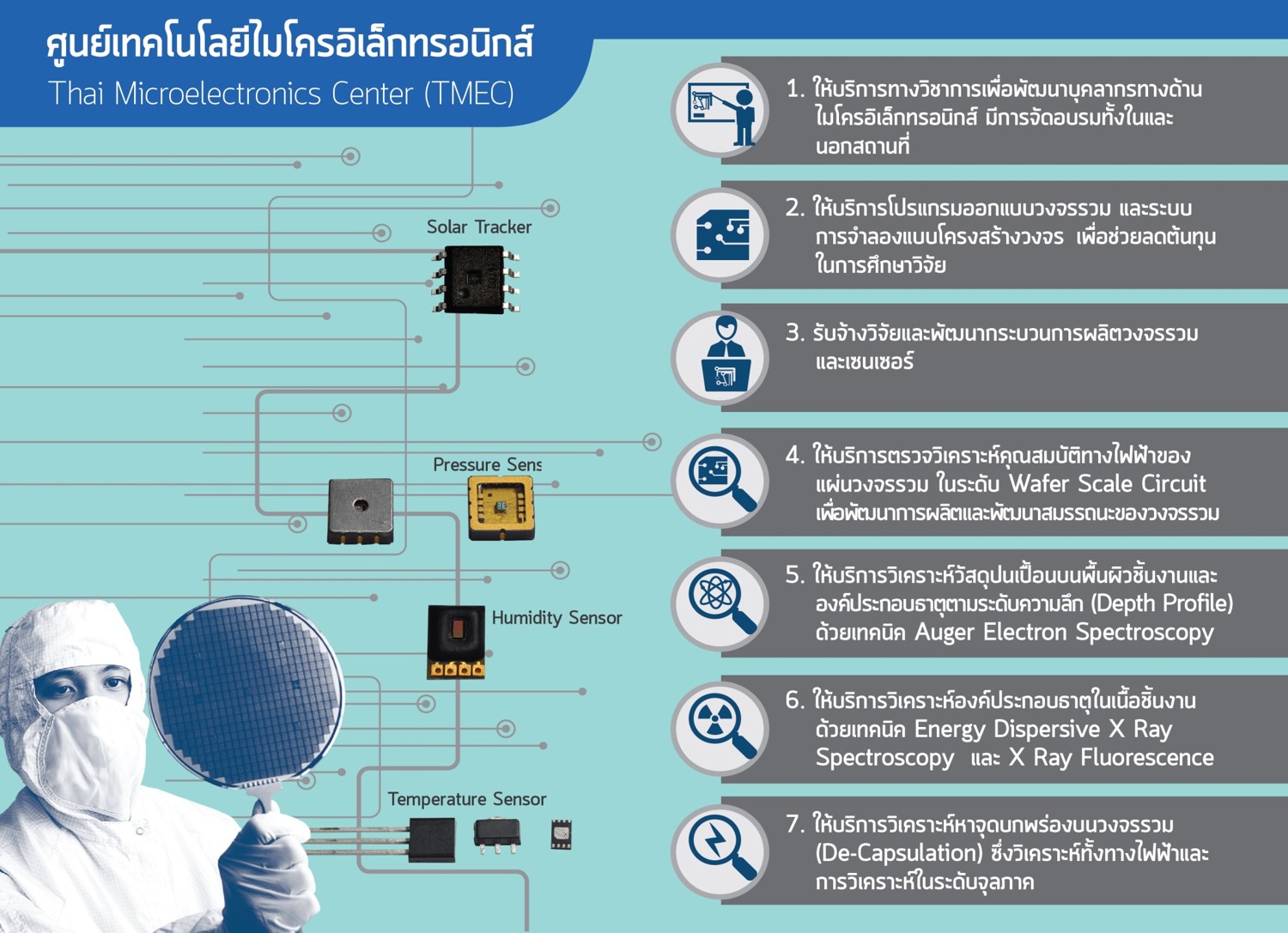 ศูนย์เทคโนโลยีไมโครอิเล็กทรอนิกส์
Thai Microelectronics Center (TMEC)

Solar Tracker

Pressure Sens

Humidity Sensor

Temperature Sensor

1. ให้บริการทางวิชาการเพื่อพัฒนาบุคลากรทางด้านไมโครอิเล็กทรอนิกส์ มีการจัดอบรมทั้งในและนอกสถานที่

2. ให้บริการโปรแกรมออกแบบวงจรรวม และระบบการจำลองแบบโครงสร้างวงจร เพื่อช่วยลดต้นทุนในการศึกษาวิจัย

3. รับจ้างวิจัยและพัฒนากระบวนการผลิตวงจรรวมและเซนเซอร์

4. ให้บริการตรวจวิเคราะห์คุณสมบัติทางไฟฟ้าของแผ่นวงจรรวม ในระดับ Wafer Scale Circuit เพื่อพัฒนาการผลิตและพัฒนาสมรรถนะของวงจรรวม

5. ให้บริการวิเคราะห์วัสดุปนเปื้อนบนพื้นผิวชิ้นงานและองค์ประกอบธาตุตามระดับความลึก (Depth Profile) ด้วยเทคนิค Auger Electron Spectroscopy

6. ให้บริการวิเคราะห์องค์ประกอบธาตุในเนื้อชิ้นงานด้วยเทคนิค Energy Dispersive X Ray Spectroscopy และ X Ray Fluorescence

7. ให้บริการวิเคราะห์หาจุดบกพร่องบนวงจรรวม (De-Capsulation) ซึ่งวิเคราะห์ทั้งทางไฟฟ้าและการวิเคราะห์ในระดับจุลภาค